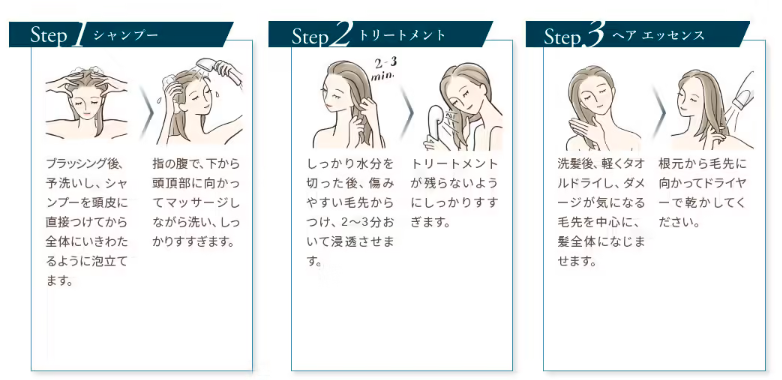 Step 1 シャンプー

ブラッシング後、予洗いし、シャンプーを頭皮に直接つけてから全体にいきわたるように泡立てます。

指の腹で、下から頭頂部に向かってマッサージしながら洗い、しっかりすすぎます。

Step 2 トリートメント

2-3 min.

しっかり水分を切った後、傷みやすい毛先からつけ、2〜3分おいて浸透させます。

トリートメントが残らないようにしっかりすすぎます。

Step 3 ヘア エッセンス

洗髪後、軽くタオルドライし、ダメージが気になる毛先を中心に、髪全体になじませます。

根元から毛先に向かってドライヤーで乾かしてください。