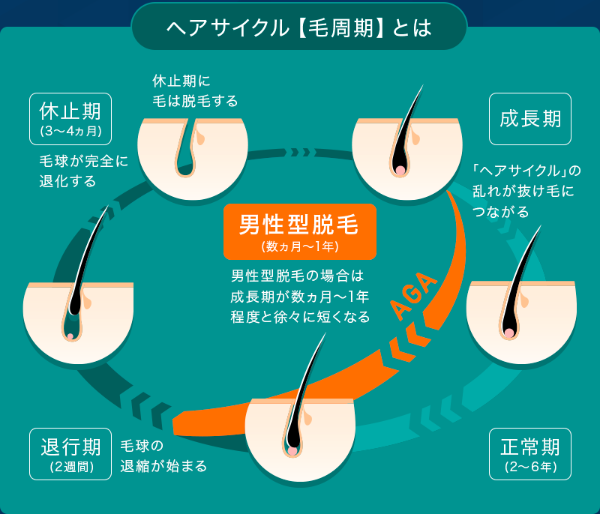 ヘアサイクル【毛周期】とは

休止期
(3〜4ヵ月)

毛球が完全に退化する

休止期に毛は脱毛する

成長期

「ヘアサイクル」の乱れが抜け毛につながる

男性型脱毛
(数ヵ月〜1年)

男性型脱毛の場合は成長期が数ヵ月〜1年程度と徐々に短くなる

AGA

退行期
(2週間)

毛球の退縮が始まる

正常期
(2〜6年)