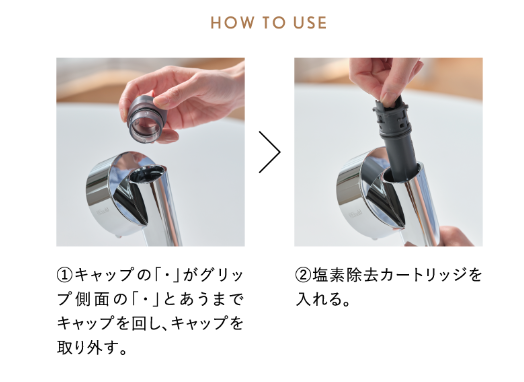 HOW TO USE

①キャップの「・」がグリップ側面の「・」とあうまでキャップを回し、キャップを取り外す。

②塩素除去カートリッジを入れる。