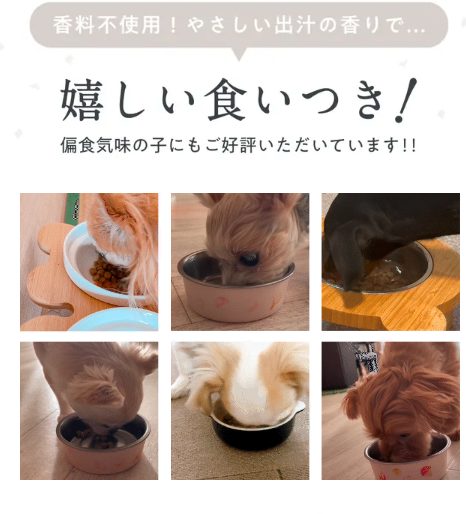 香料不使用！やさしい出汁の香りで…

嬉しい食いつき！

偏食気味の子にもご好評いただいています!!